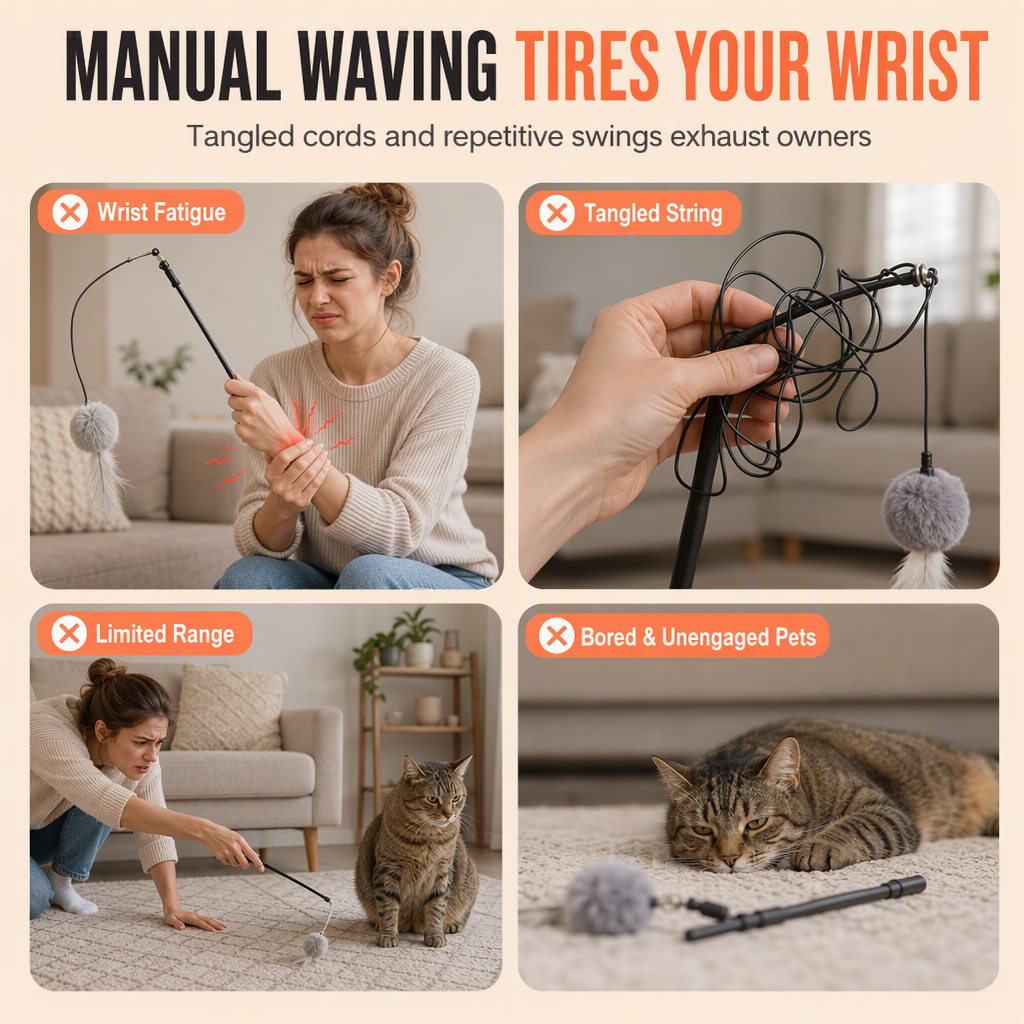 MANUAL WAVING TIRES YOUR WRIST

Tangled cords and repetitive swings exhaust owners

Wrist Fatigue

Tangled String

Limited Range

Bored & Unengaged Pets