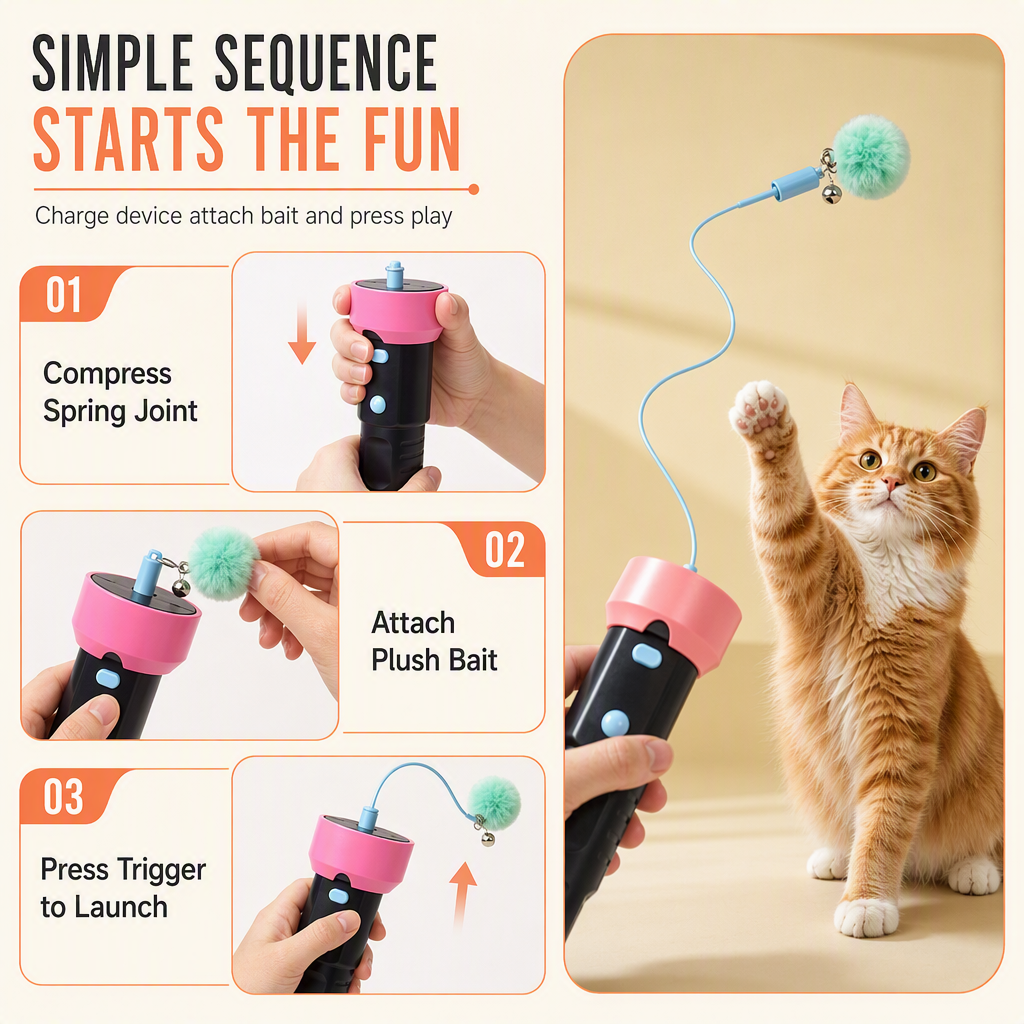 SIMPLE SEQUENCE
STARTS THE FUN

Charge device attach bait and press play

01

Compress Spring Joint

02

Attach Plush Bait

03

Press Trigger to Launch